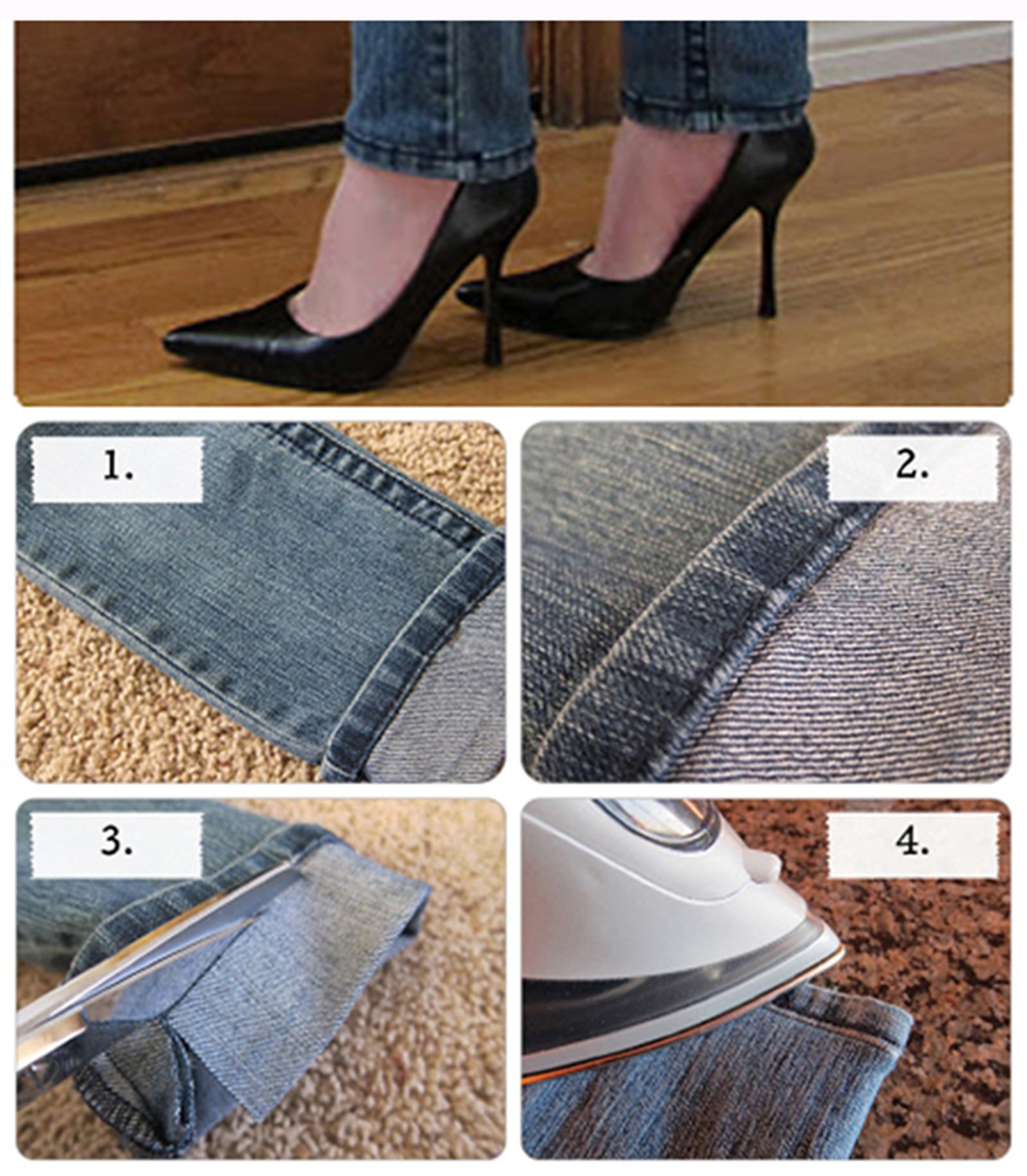 1.

2.

3.

4.