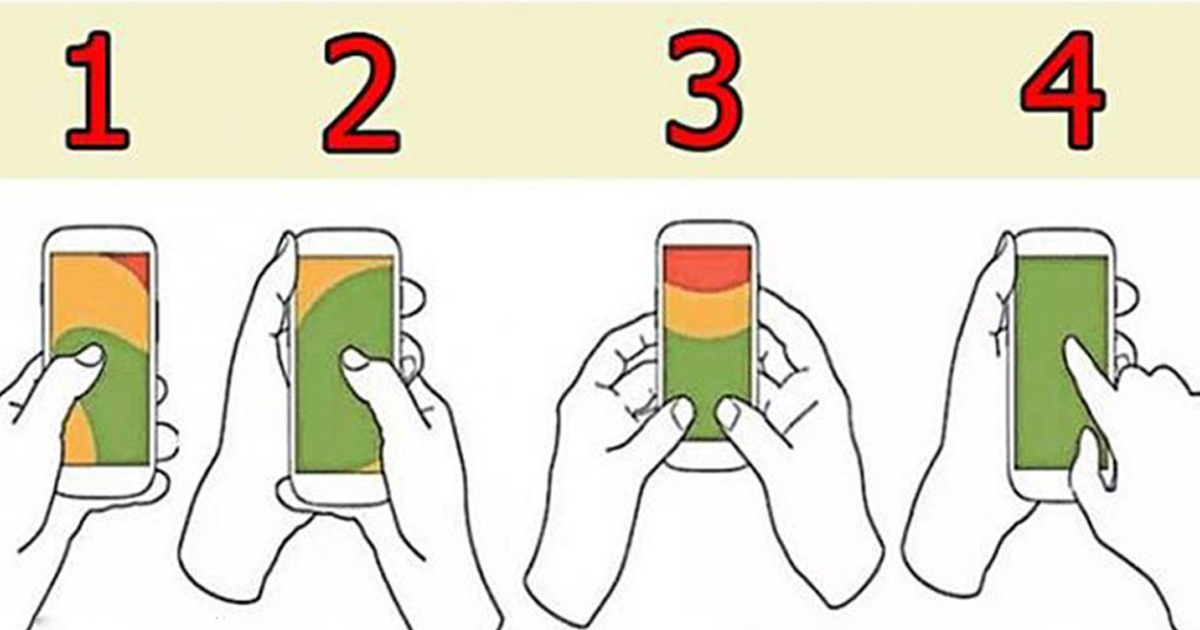 1 2 3 4